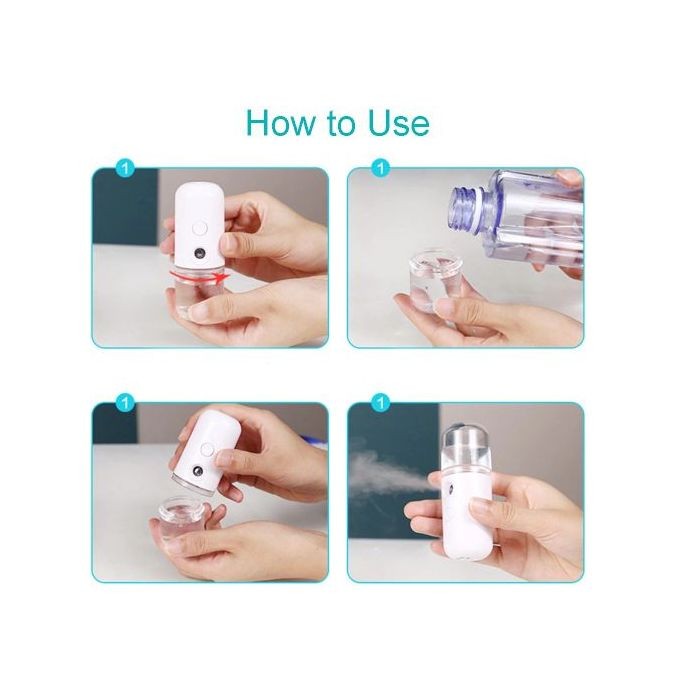 How to Use

1

1

1

1